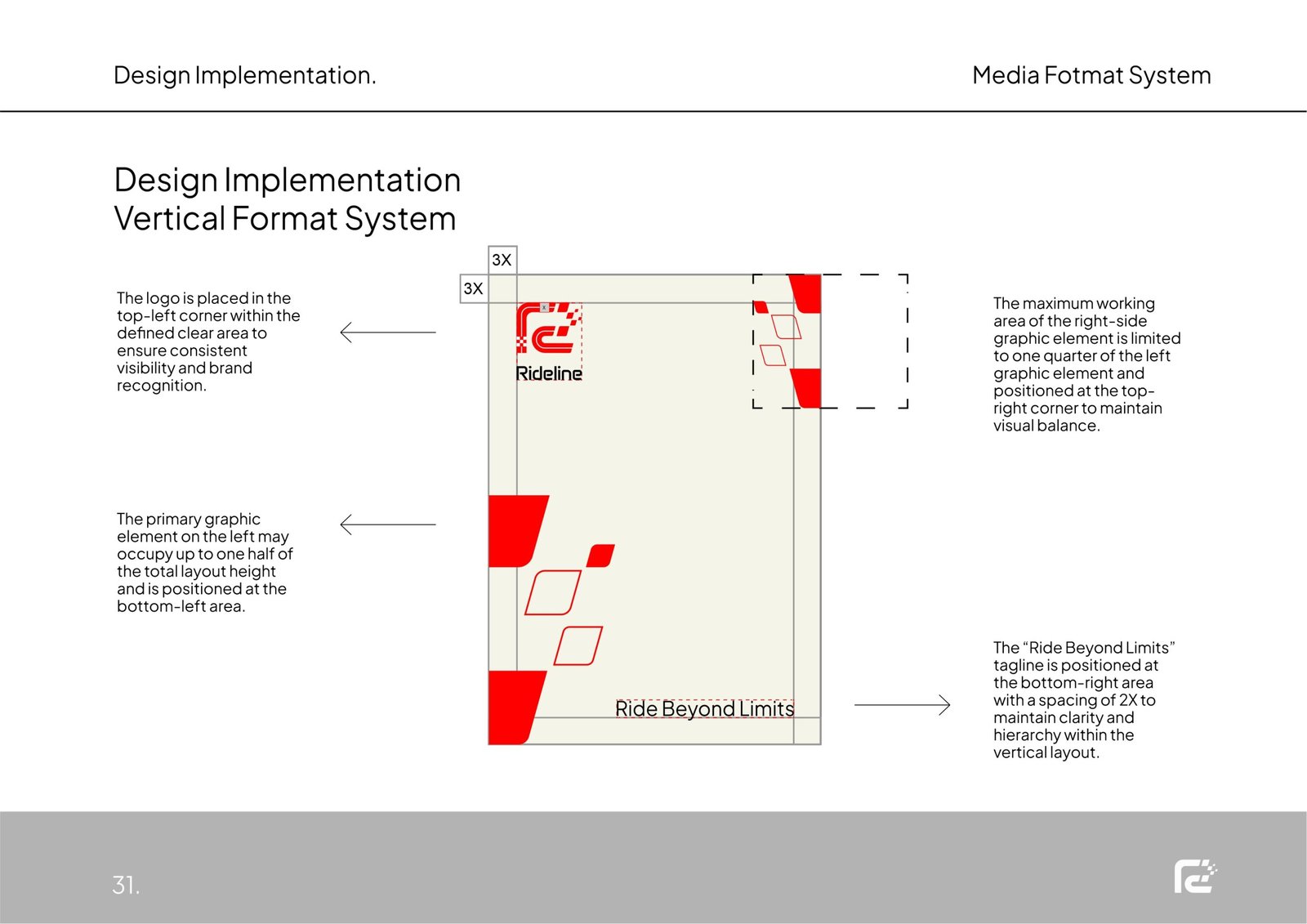 Design Implementation.

Media Fotmat System

Design Implementation
Vertical Format System

The logo is placed in the top-left corner within the defined clear area to ensure consistent visibility and brand recognition.

The primary graphic element on the left may occupy up to one half of the total layout height and is positioned at the bottom-left area.

3X

3X

x

Rideline

Ride Beyond Limits

The maximum working area of the right-side graphic element is limited to one quarter of the left graphic element and positioned at the top-right corner to maintain visual balance.

The “Ride Beyond Limits” tagline is positioned at the bottom-right area with a spacing of 2X to maintain clarity and hierarchy within the vertical layout.

31.