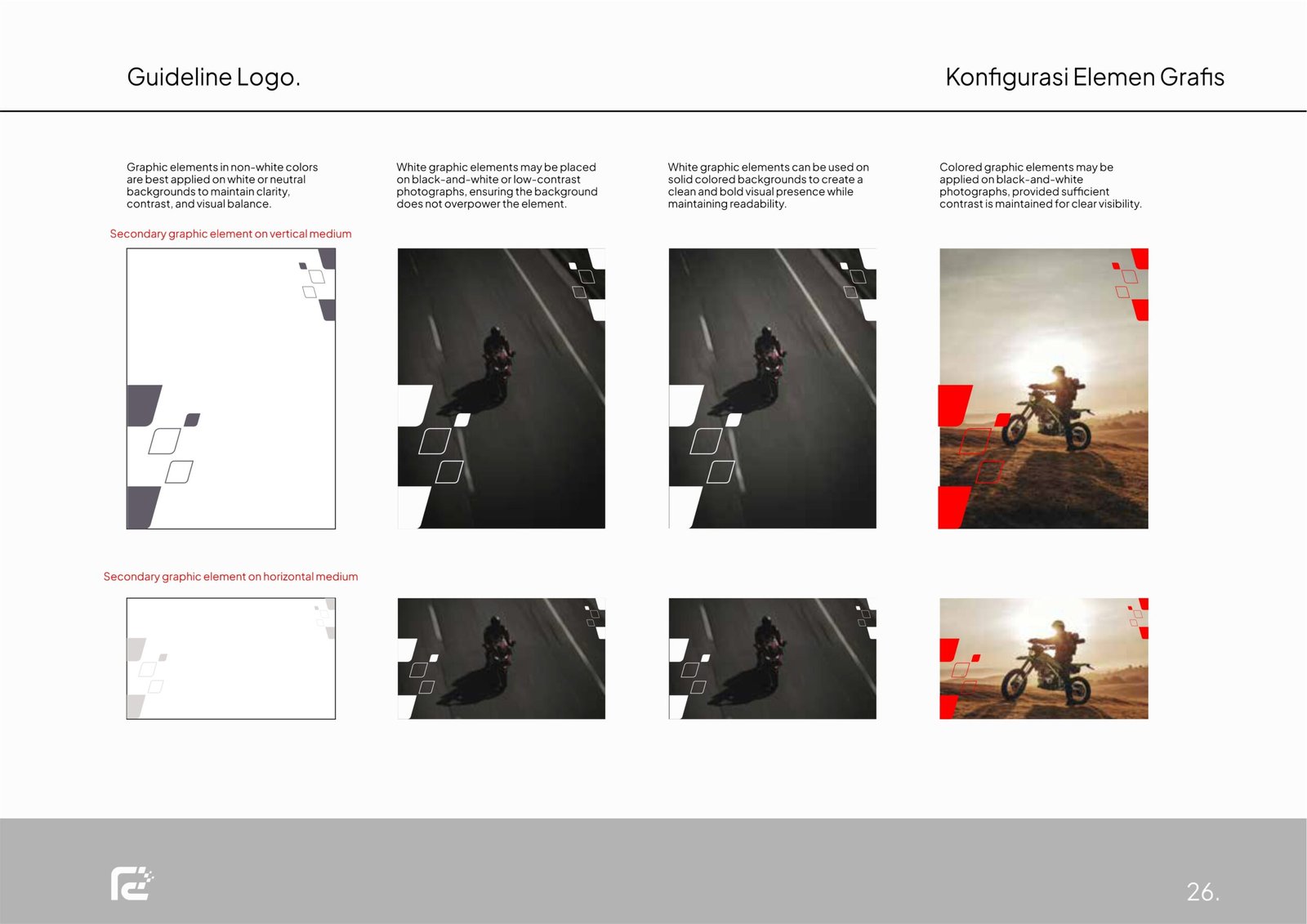 Guideline Logo.

Konfigurasi Elemen Grafis

Graphic elements in non-white colors are best applied on white or neutral backgrounds to maintain clarity, contrast, and visual balance.

White graphic elements may be placed on black-and-white or low-contrast photographs, ensuring the background does not overpower the element.

White graphic elements can be used on solid colored backgrounds to create a clean and bold visual presence while maintaining readability.

Colored graphic elements may be applied on black-and-white photographs, provided sufficient contrast is maintained for clear visibility.

Secondary graphic element on vertical medium

Secondary graphic element on horizontal medium

26.